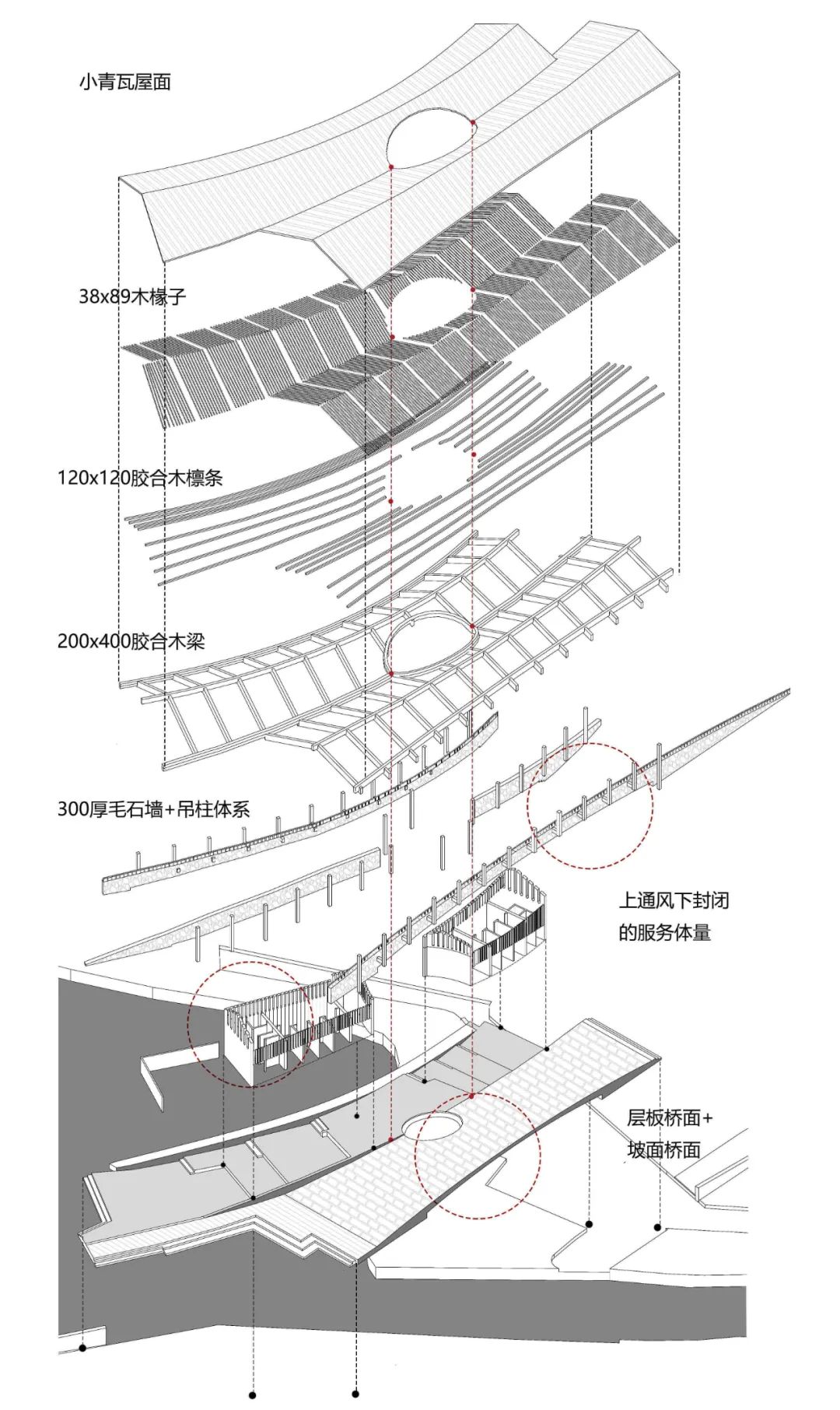 小青瓦屋面

38x89木椽子

120x120胶合木檩条

200x400胶合木梁

300厚毛石墙+吊柱体系

上通风下封闭的服务体量

层板桥面+坡面桥面