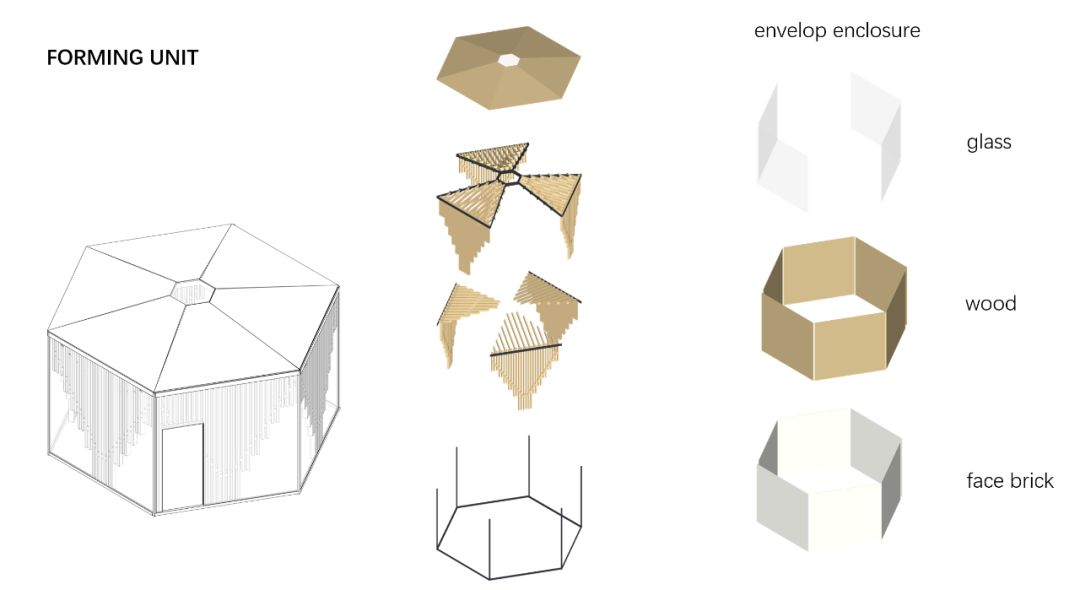 FORMING UNIT

envelop enclosure

glass

wood

face brick