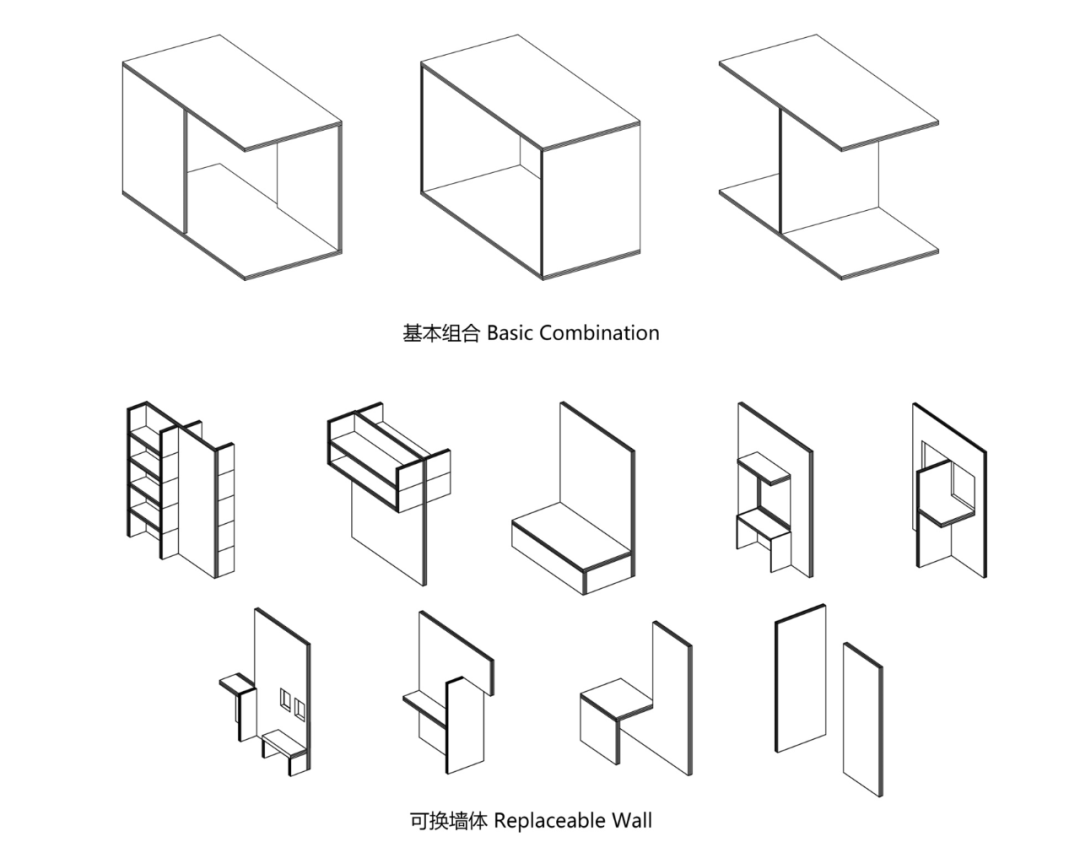 基本组合 Basic Combination

可换墙体 Replaceable Wall