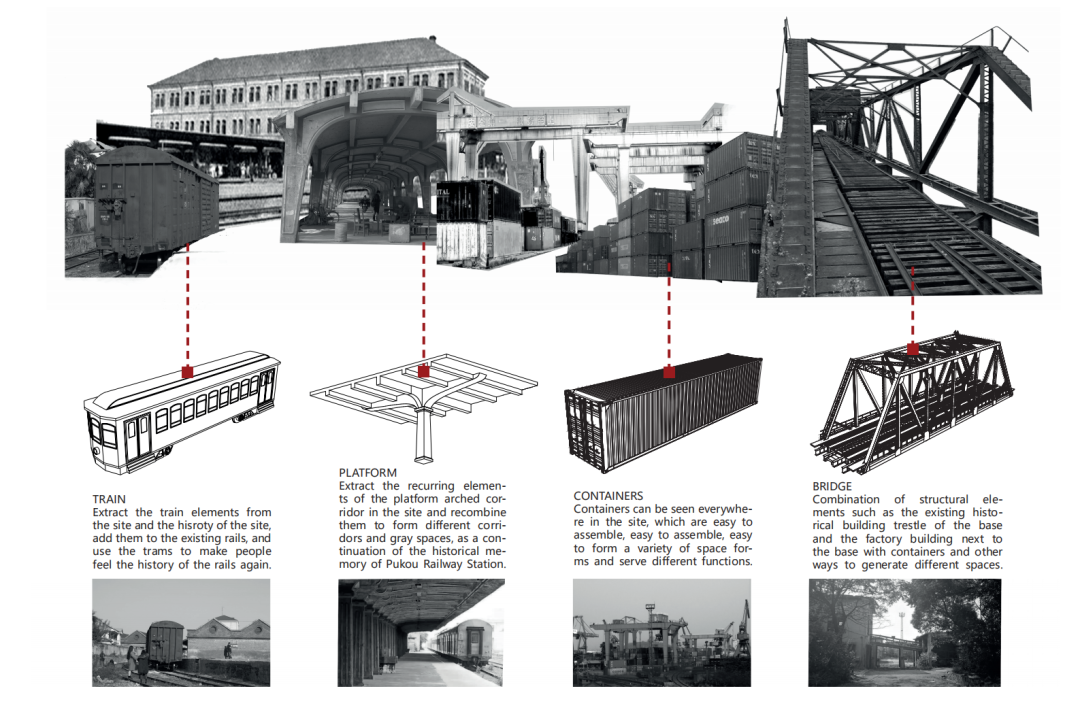 TRAIN
Extract the train elements from the site and the hisroty of the site, add them to the existing rails, and use the trams to make people feel the history of the rails again.

PLATFORM
Extract the recurring elements of the platform arched corridor in the site and recombine them to form different corridors and gray spaces, as a continuation of the historical memory of Pukou Railway Station.

CONTAINERS
Containers can be seen everywhere in the site, which are easy to assemble, easy to assemble, easy to form a variety of space forms and serve different functions.

BRIDGE
Combination of structural elements such as the existing historical building trestle of the base and the factory building next to the base with containers and other ways to generate different spaces.