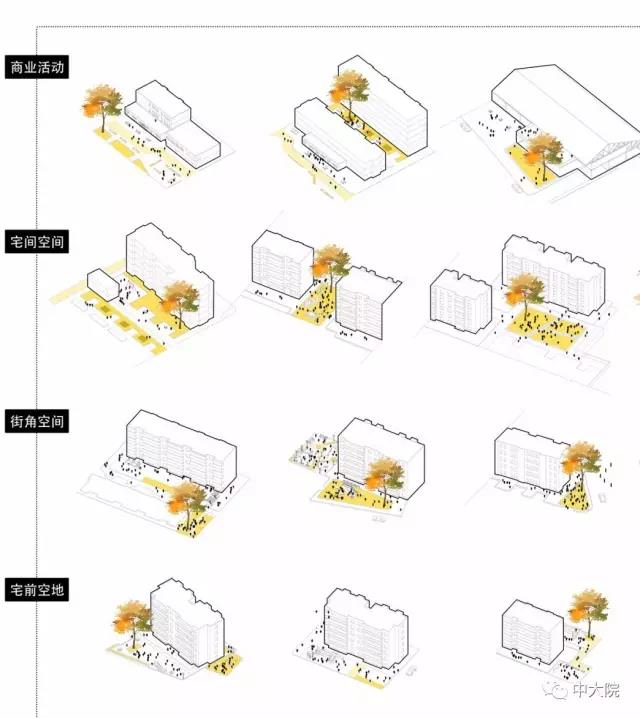 商业活动

宅间空间

街角空间

宅前空地

中大院