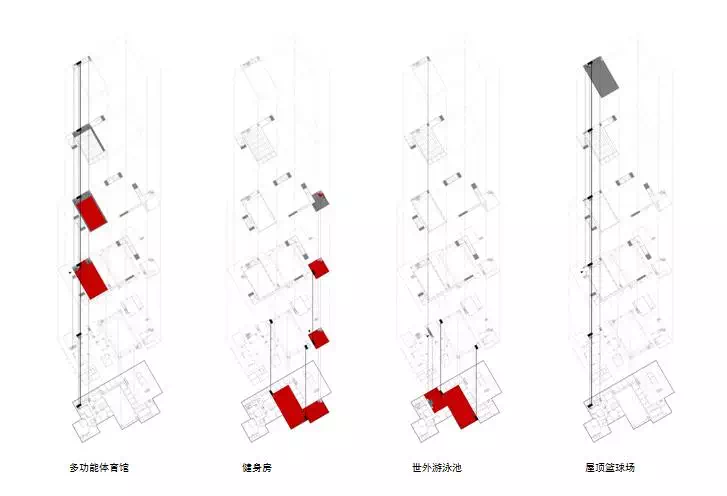 多功能体育馆

健身房

世外游泳池

屋顶篮球场