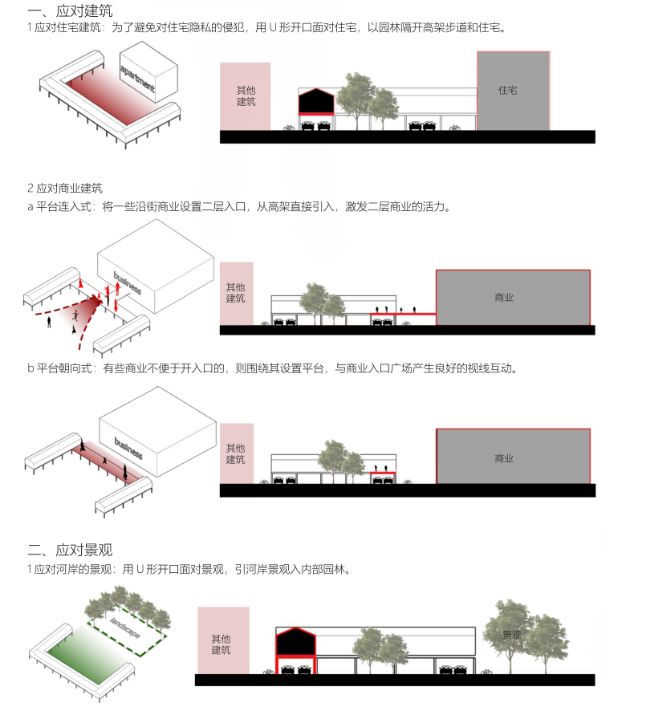 一、应对建筑
1 应对住宅建筑：为了避免对住宅隐私的侵犯，用 U 形开口面对住宅，以园林隔开高架步道和住宅。

apartment

其他建筑

住宅

2 应对商业建筑
a 平台连入式：将一些沿街商业设置二层入口，从高架直接引入，激发二层商业的活力。

business

其他建筑

商业

b 平台朝向式：有些商业不便于开入口的，则围绕其设置平台，与商业入口广场产生良好的视线互动。

business

其他建筑

商业

二、应对景观
1 应对河岸的景观：用 U 形开口面对景观，引河岸景观入内部园林。

landscape

其他建筑

景观