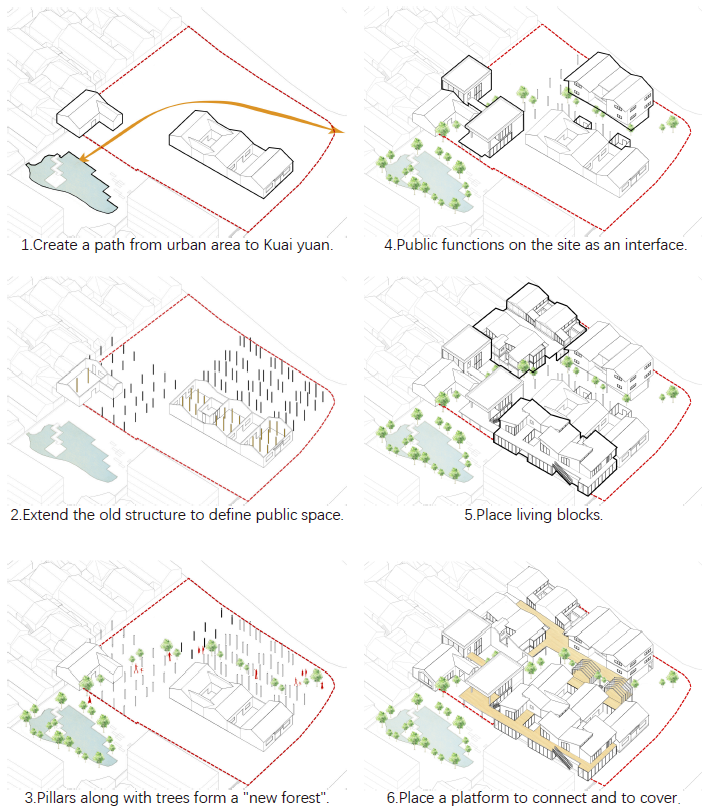 1.Create a path from urban area to Kuai yuan.

2.Extend the old structure to define public space.

3.Pillars along with trees form a "new forest".

4.Public functions on the site as an interface.

5.Place living blocks.

6.Place a platform to connect and to cover.