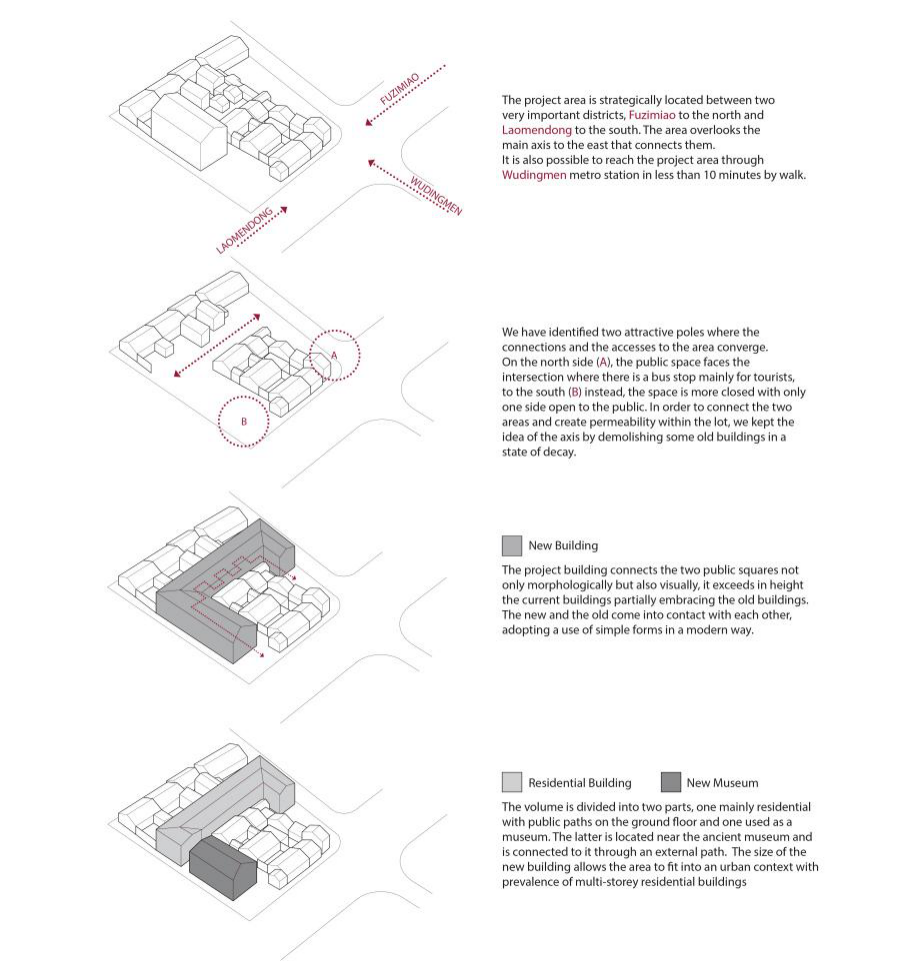 FUZIMIAO

WUDINGMEN

LAOMENDONG

The project area is strategically located between two very important districts, Fuzimiao to the north and Laomendong to the south. The area overlooks the main axis to the east that connects them.
It is also possible to reach the project area through Wudingmen metro station in less than 10 minutes by walk.

A

B

We have identified two attractive poles where the connections and the accesses to the area converge. On the north side (A), the public space faces the intersection where there is a bus stop mainly for tourists, to the south (B) instead, the space is more closed with only one side open to the public. In order to connect the two areas and create permeability within the lot, we kept the idea of the axis by demolishing some old buildings in a state of decay.

New Building

The project building connects the two public squares not only morphologically but also visually, it exceeds in height the current buildings partially embracing the old buildings. The new and the old come into contact with each other, adopting a use of simple forms in a modern way.

Residential Building

New Museum

The volume is divided into two parts, one mainly residential with public paths on the ground floor and one used as a museum. The latter is located near the ancient museum and is connected to it through an external path. The size of the new building allows the area to fit into an urban context with prevalence of multi-storey residential buildings